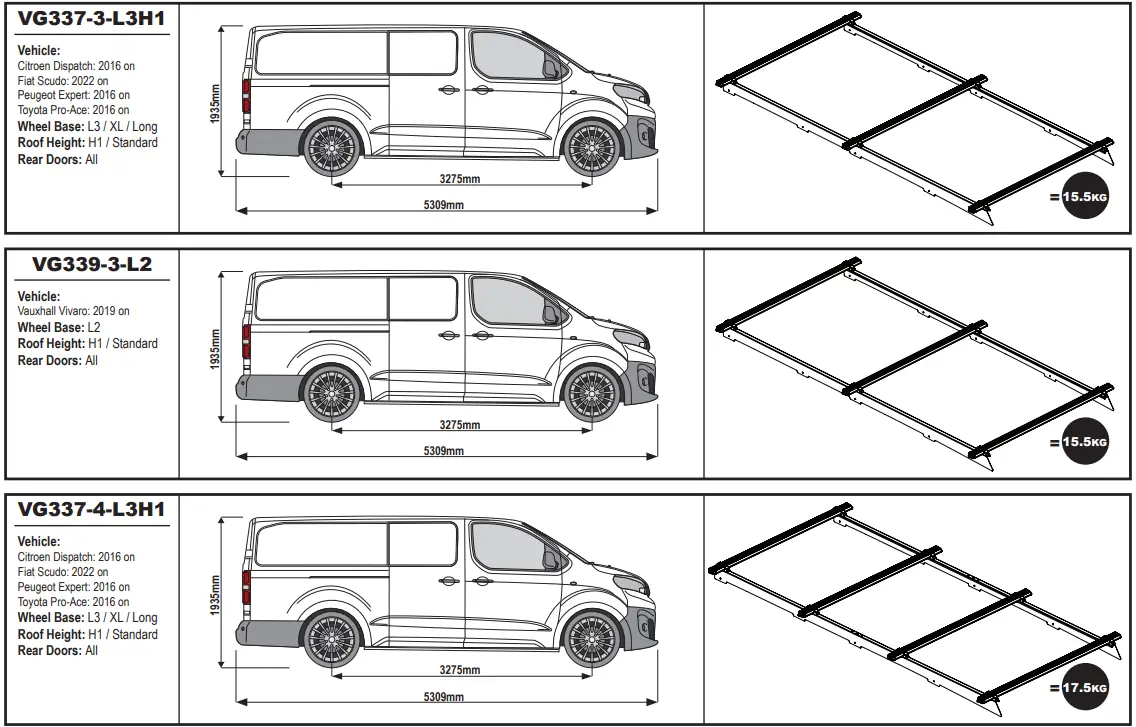 VG337-3-L3H1

Vehicle:
Citroen Dispatch: 2016 on
Fiat Scudo: 2022 on
Peugeot Expert: 2016 on
Toyota Pro-Ace: 2016 on
Wheel Base: L3 / XL / Long
Roof Height: H1 / Standard
Rear Doors: All

1935mm
3275mm
5309mm

=15.5KG

VG339-3-L2

Vehicle:
Vauxhall Vivaro: 2019 on
Wheel Base: L2
Roof Height: H1 / Standard
Rear Doors: All

1935mm
3275mm
5309mm

=15.5KG

VG337-4-L3H1

Vehicle:
Citroen Dispatch: 2016 on
Fiat Scudo: 2022 on
Peugeot Expert: 2016 on
Toyota Pro-Ace: 2016 on
Wheel Base: L3 / XL / Long
Roof Height: H1 / Standard
Rear Doors: All

1935mm
3275mm
5309mm

=17.5KG