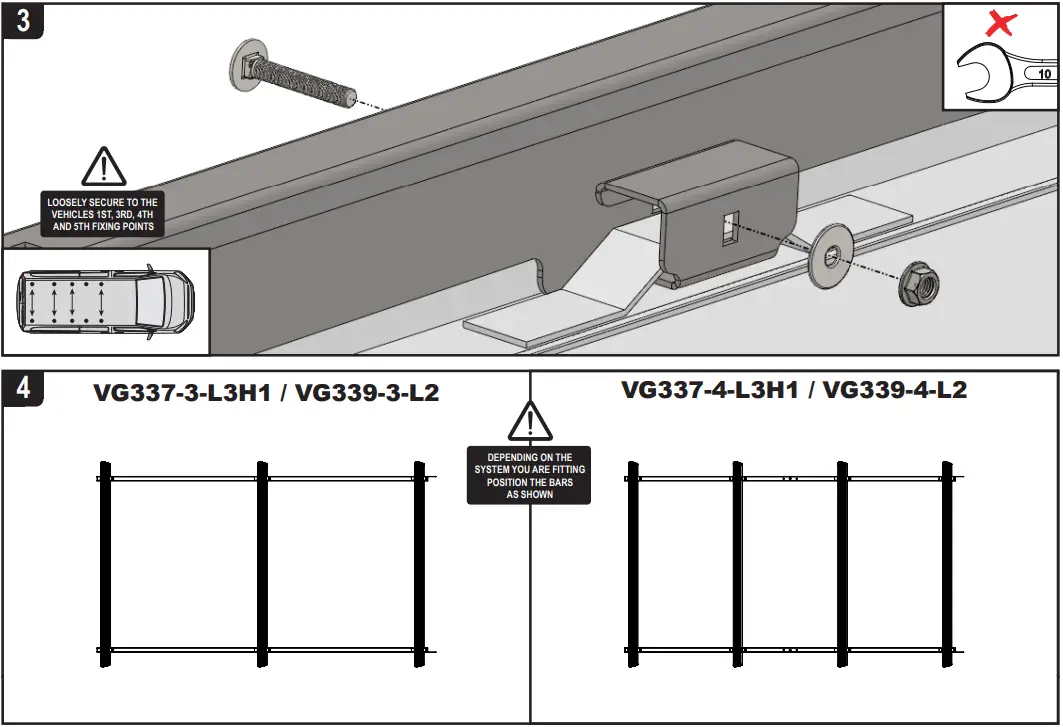 3

10

LOOSELY SECURE TO THE VEHICLES 1ST, 3RD, 4TH AND 5TH FIXING POINTS

4

VG337-3-L3H1 / VG339-3-L2

DEPENDING ON THE SYSTEM YOU ARE FITTING POSITION THE BARS AS SHOWN

VG337-4-L3H1 / VG339-4-L2