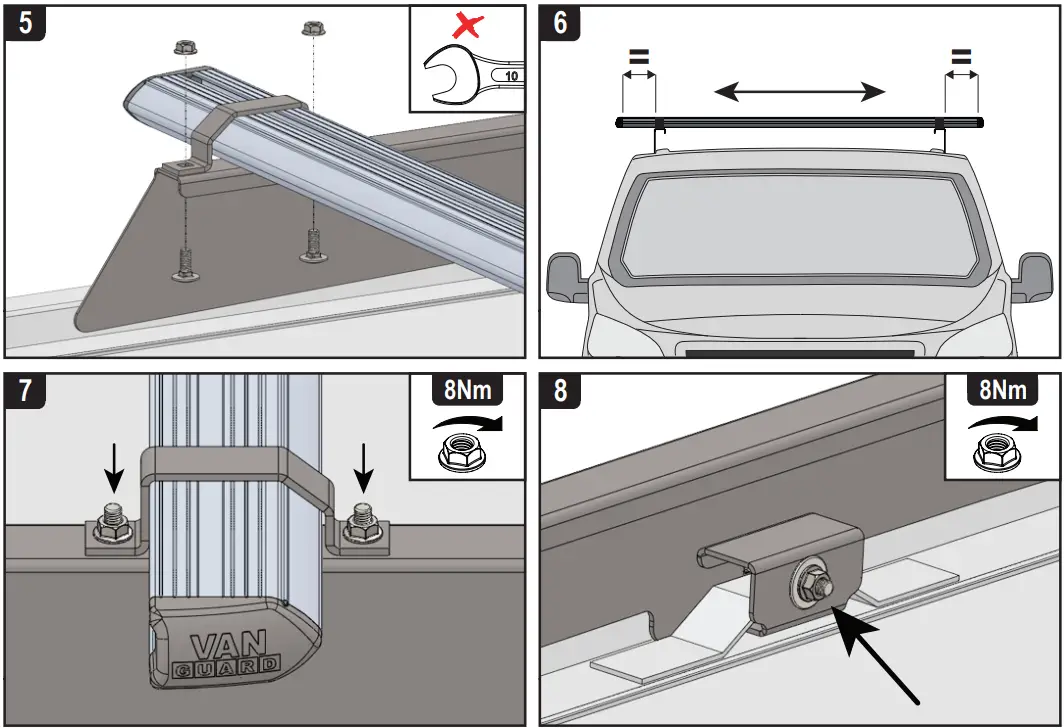 5

10

6

=

=

7

8Nm

VAN
GUARD

8

8Nm