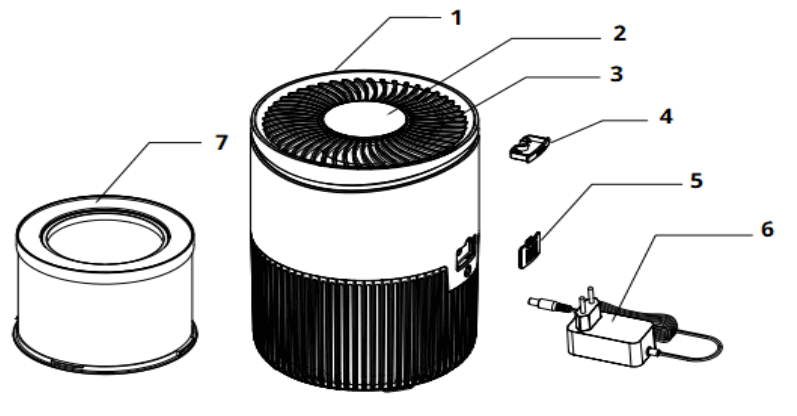 1
2
3
4
5
6
7