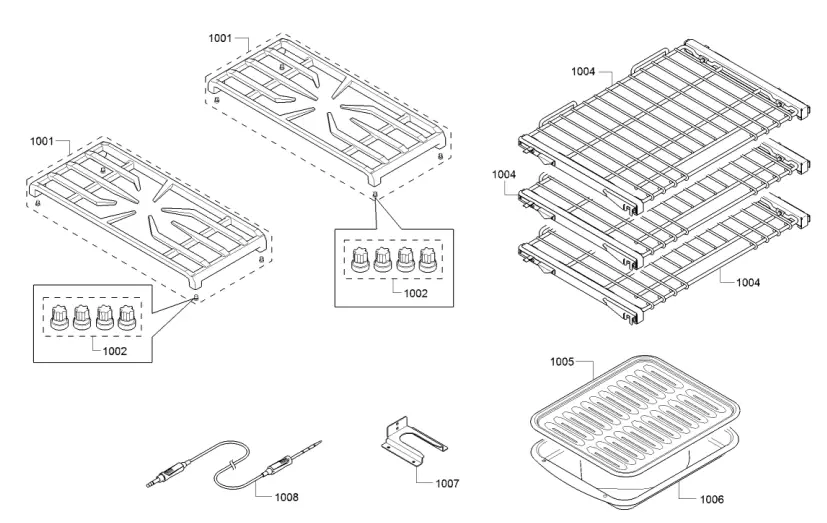 1001

1001

1002

1002

1004

1004

1004

1005

1006

1007

1008