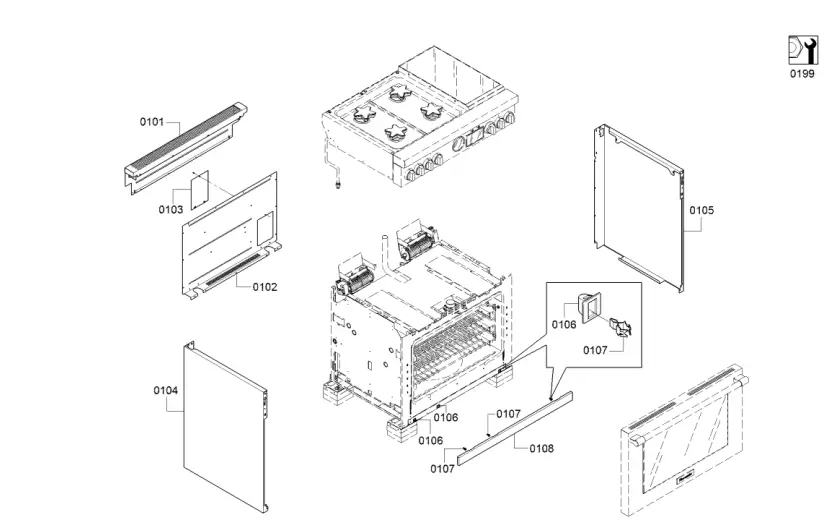 0199

0101

0103

0102

0105

0106

0107

0104

0106

0106

0107

0107

0108