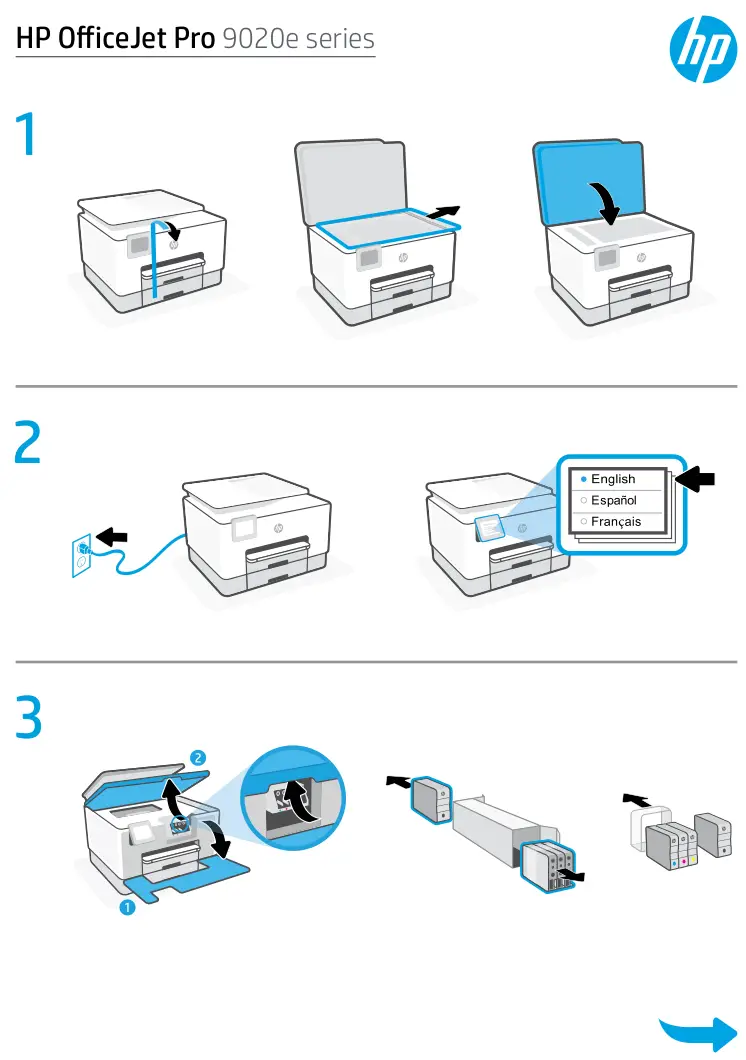 HP OfficeJet Pro 9020e series

hp

1

2

English
Español
Français

3

2

1