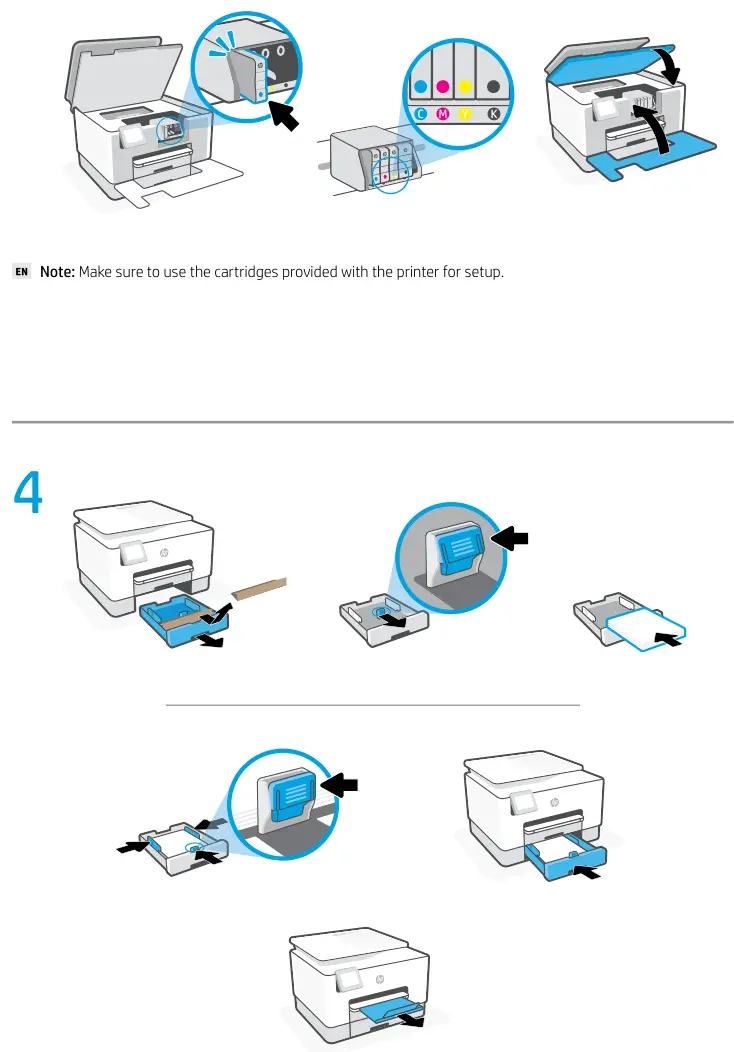 C M Y K

EN Note: Make sure to use the cartridges provided with the printer for setup.

4