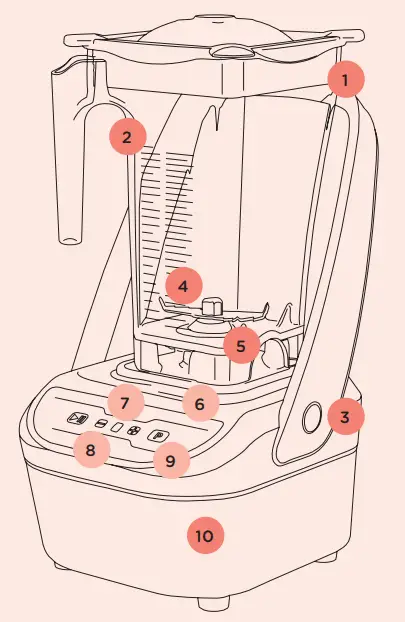 1
2
4
5
7
6
3
8
9
10