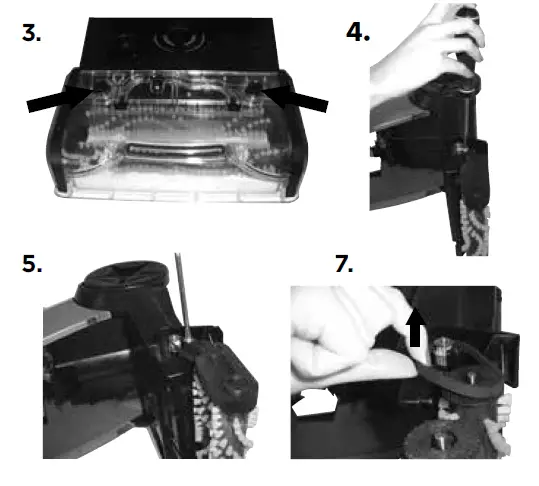 3.

4.

5.

7.