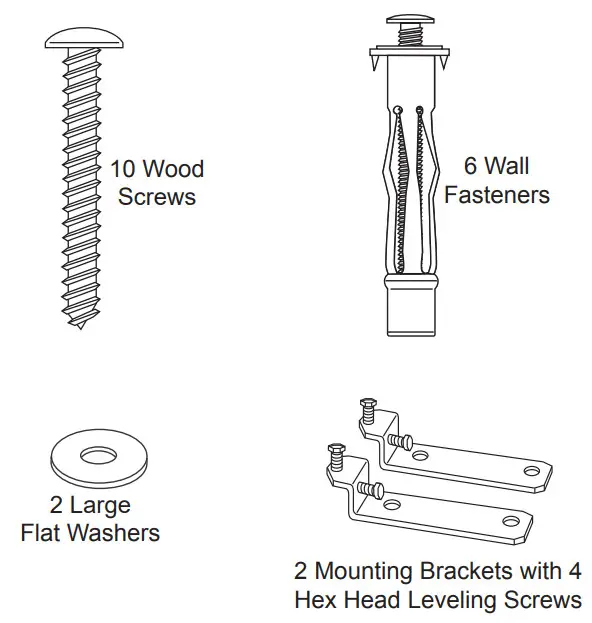 10 Wood Screws

6 Wall Fasteners

2 Large Flat Washers

2 Mounting Brackets with 4 Hex Head Leveling Screws