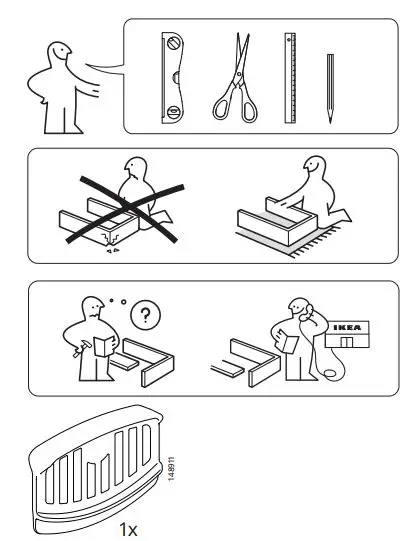 ?

IKEA

148911

1x