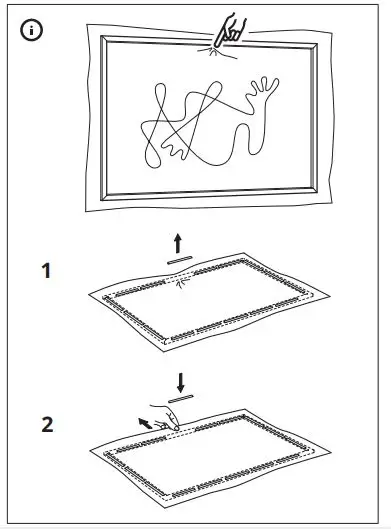 i

1

2