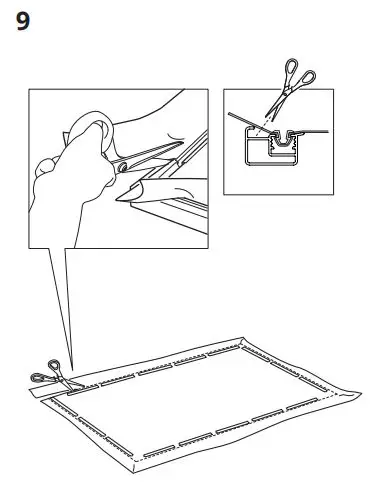 9