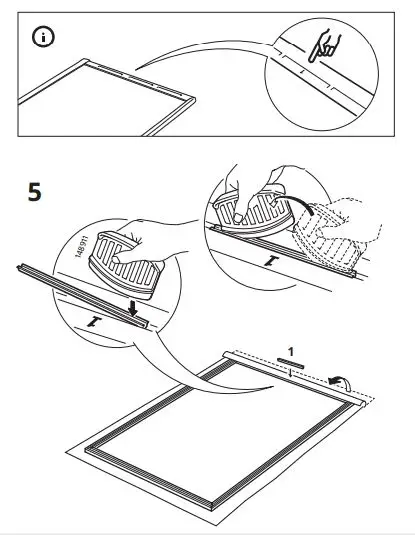 5

148911

1