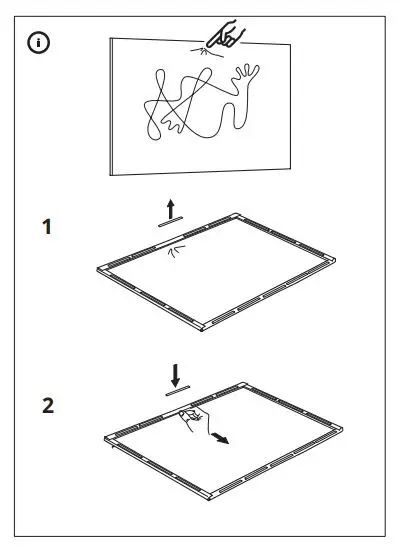 i

1

2