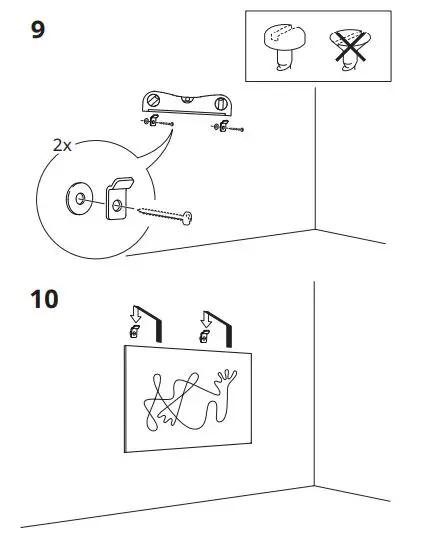 9

2x

10