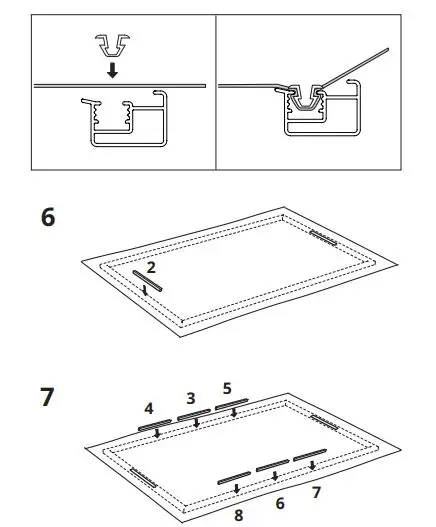 6

2

7

4

3

5

8

6

7