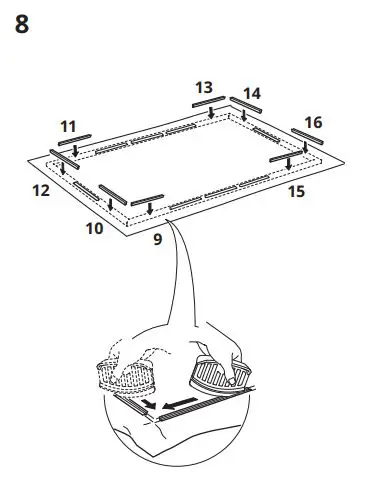 8

13
14
11
16
12
15
10
9