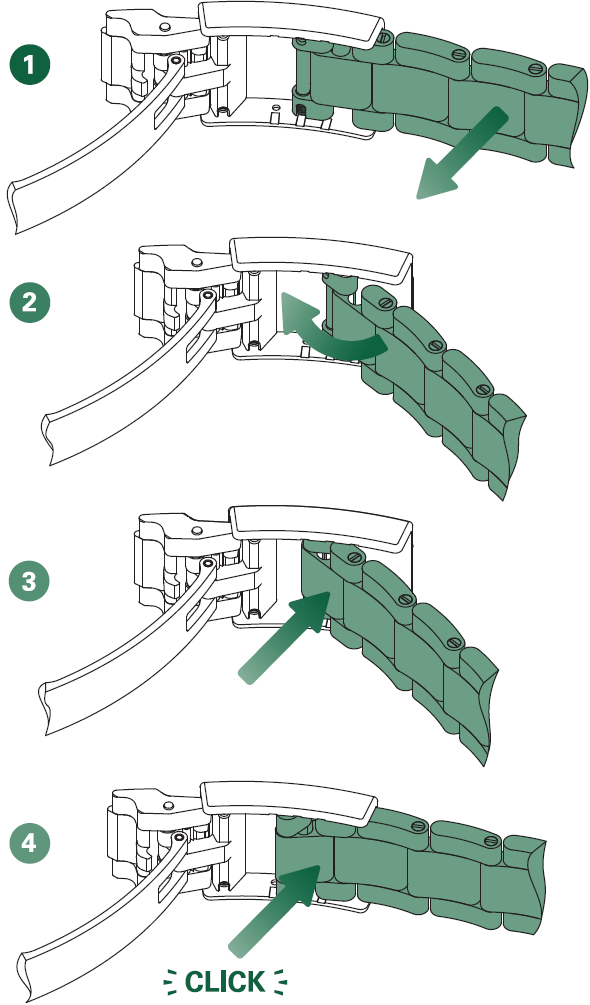 1

2

3

4

CLICK