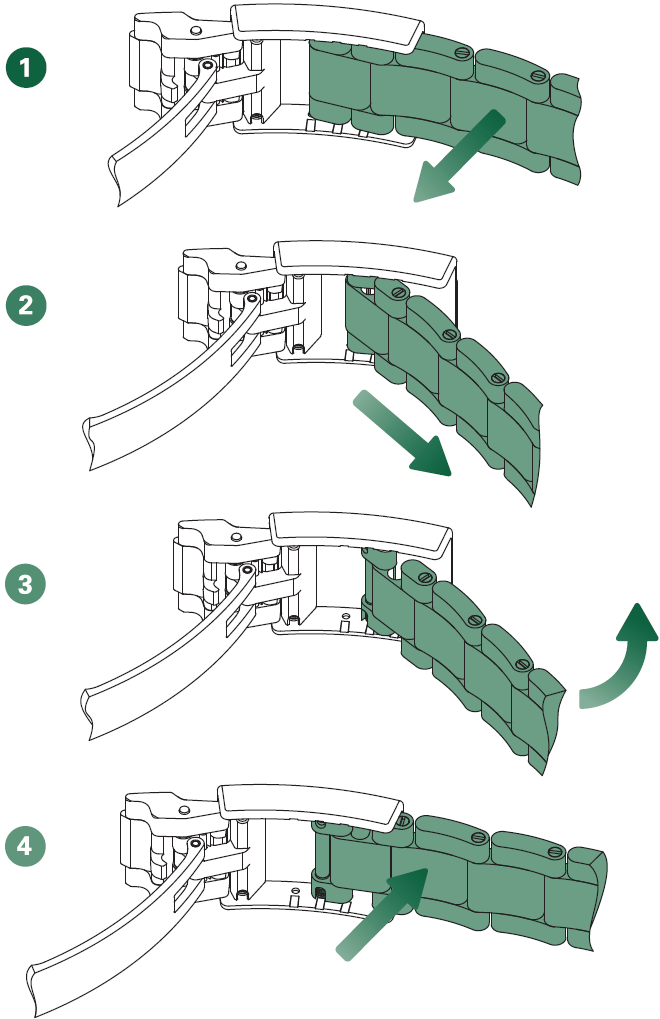 1

2

3

4