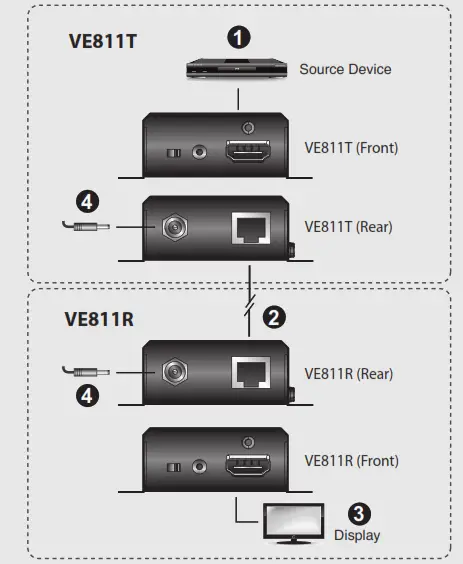 VE811T

1

Source Device

VE811T (Front)

4

VE811T (Rear)

VE811R

2

4

VE811R (Rear)

VE811R (Front)

3

Display