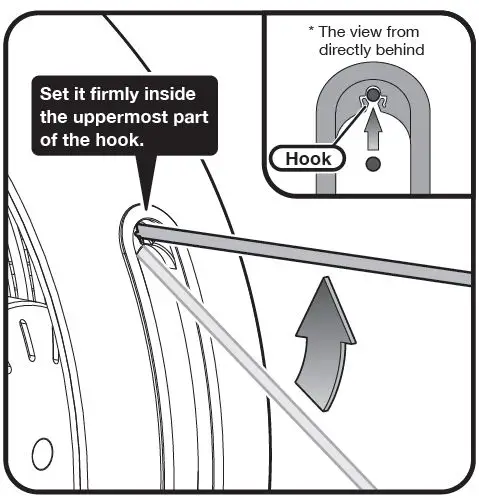 Set it firmly inside the uppermost part of the hook.

* The view from directly behind

Hook