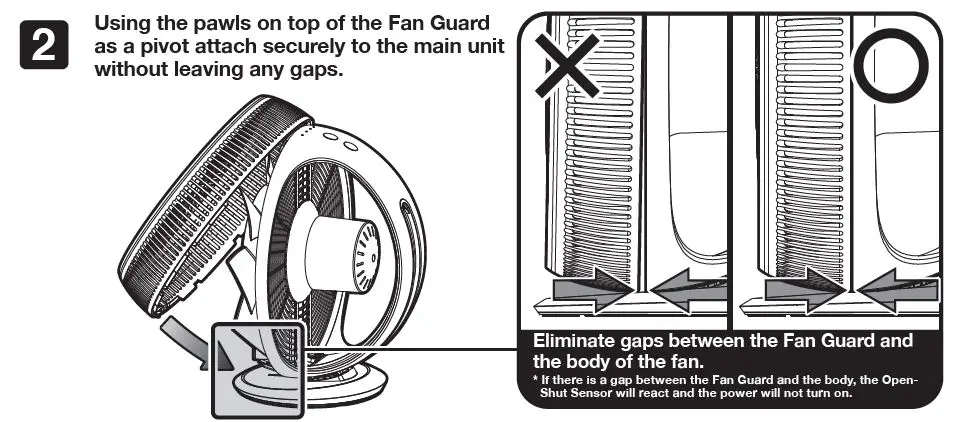 2

Using the pawls on top of the Fan Guard as a pivot attach securely to the main unit without leaving any gaps.

Eliminate gaps between the Fan Guard and the body of the fan.

* If there is a gap between the Fan Guard and the body, the Open-Shut Sensor will react and the power will not turn on.