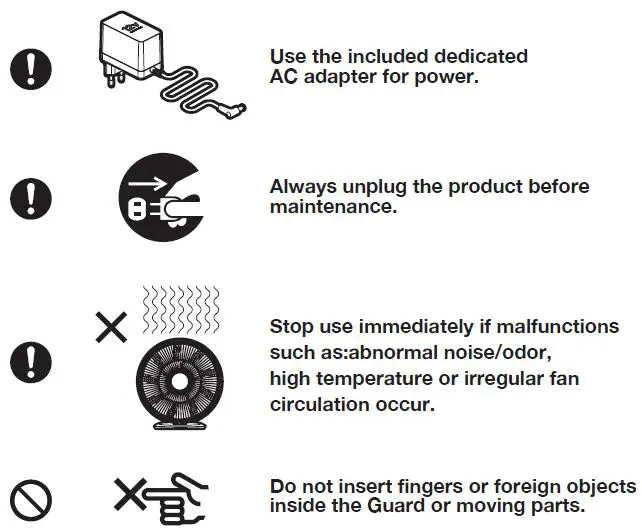 Use the included dedicated AC adapter for power.

Always unplug the product before maintenance.

Stop use immediately if malfunctions such as:abnormal noise/odor, high temperature or irregular fan circulation occur.

Do not insert fingers or foreign objects inside the Guard or moving parts.