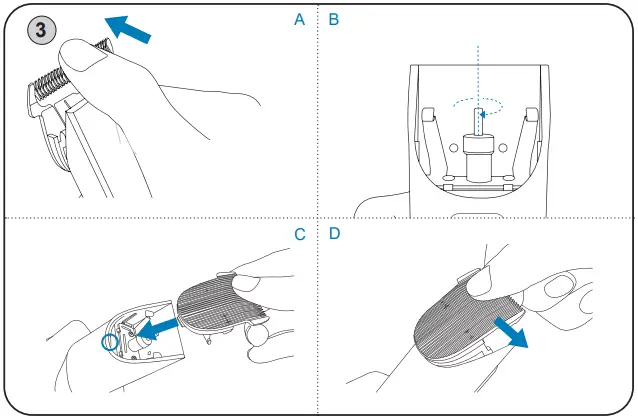 3
A
B
C
D