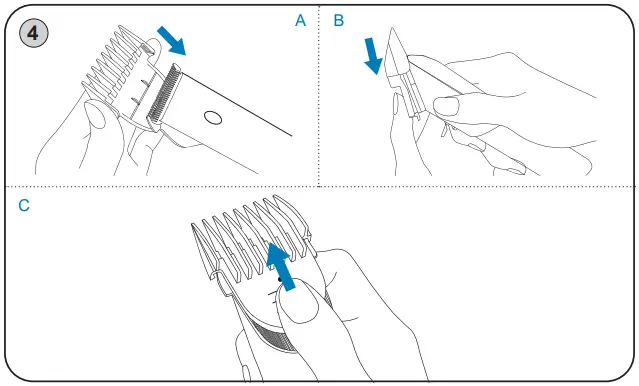 4

A

B

C