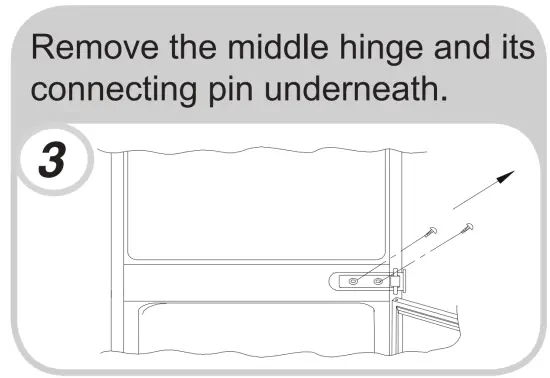 Remove the middle hinge and its connecting pin underneath.

3