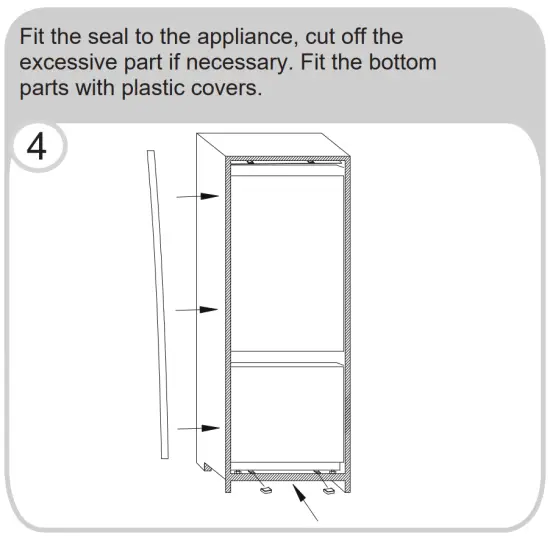 Fit the seal to the appliance, cut off the excessive part if necessary. Fit the bottom parts with plastic covers.

4