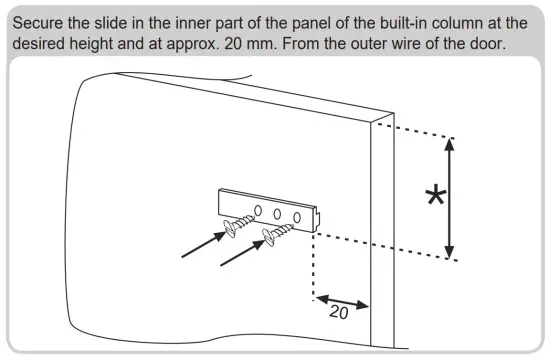 Secure the slide in the inner part of the panel of the built-in column at the desired height and at approx. 20 mm. From the outer wire of the door.

*

20