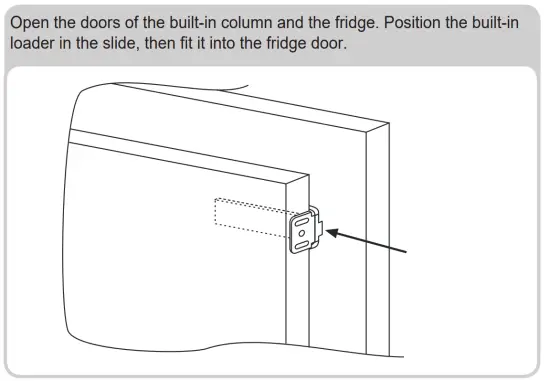 Open the doors of the built-in column and the fridge. Position the built-in loader in the slide, then fit it into the fridge door.