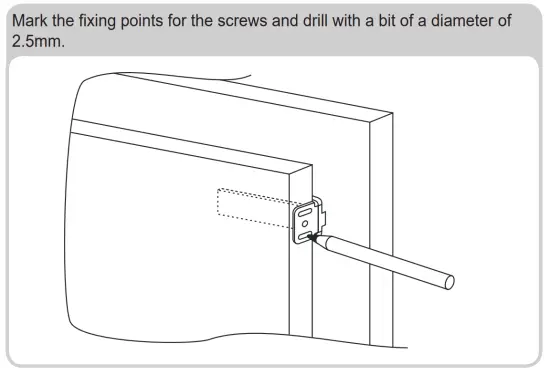 Mark the fixing points for the screws and drill with a bit of a diameter of 2.5mm.