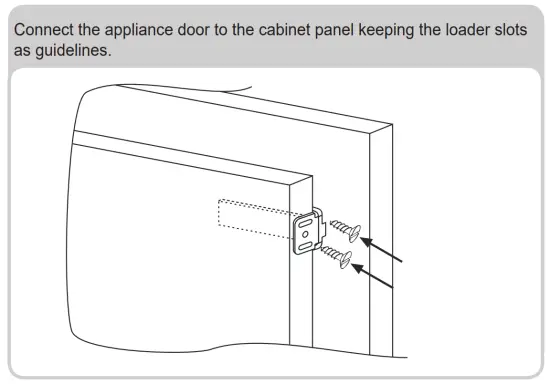 Connect the appliance door to the cabinet panel keeping the loader slots as guidelines.