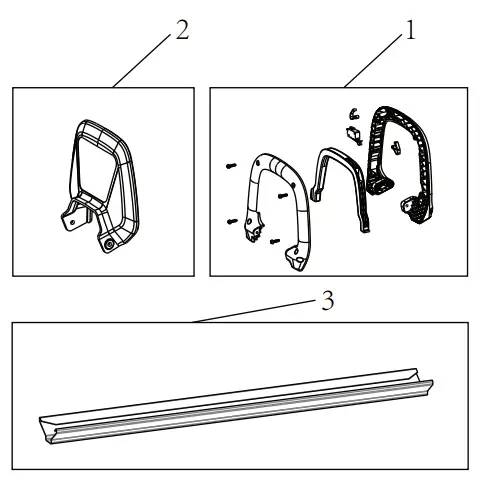 2
1
3