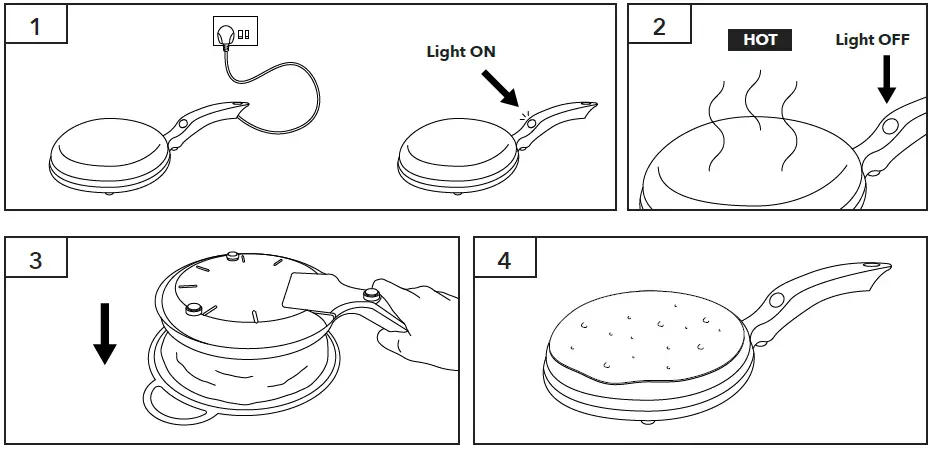 1

Light ON

2

HOT

Light OFF

3

4