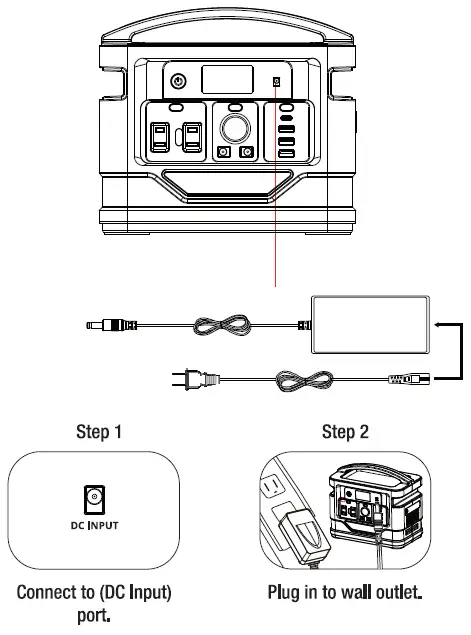 Step 1

DC INPUT

Connect to (DC Input) port.

Step 2

Plug in to wall outlet.