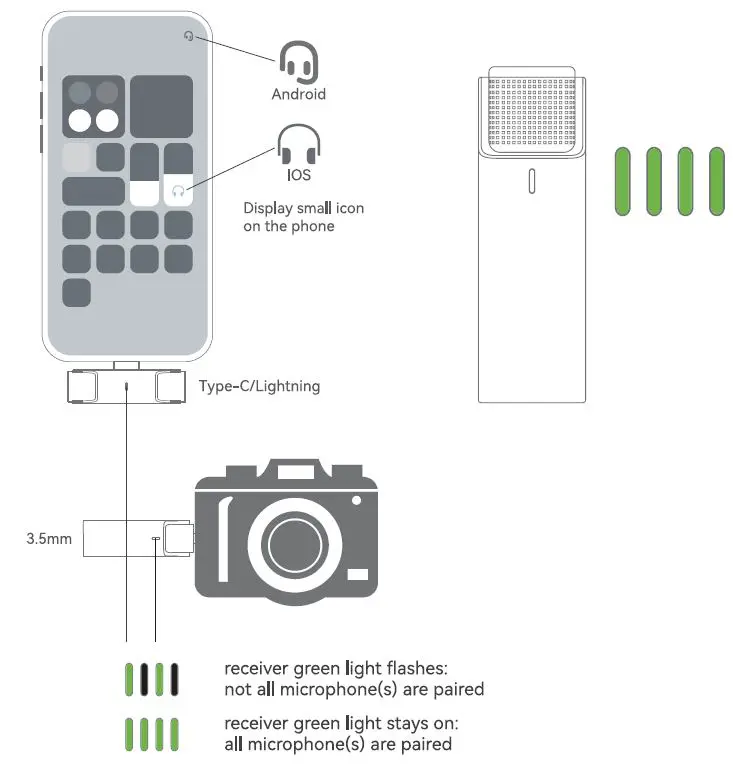 Android

IOS

Display small icon on the phone

Type-C/Lightning

3.5mm

receiver green light flashes:
not all microphone(s) are paired

receiver green light stays on:
all microphone(s) are paired