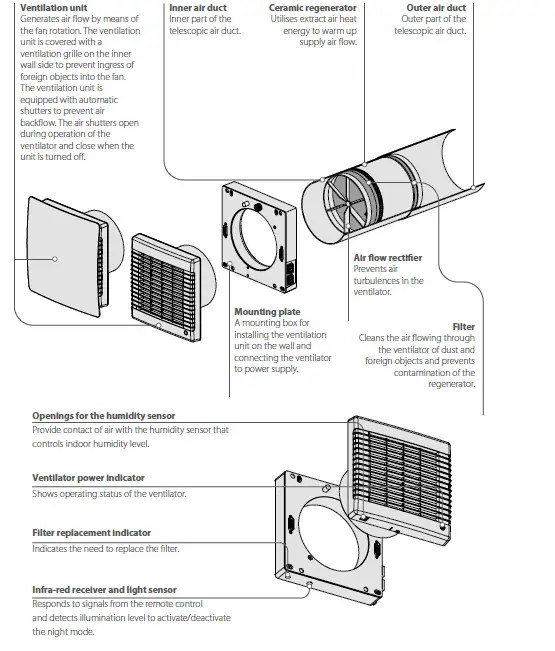 **Ventilation unit**
Generates air flow by means of the fan rotation. The ventilation unit is covered with a ventilation grille on the inner wall side to prevent ingress of foreign objects into the fan. The ventilation unit is equipped with automatic shutters to prevent air backflow. The air shutters open during operation of the ventilator and close when the unit is turned off.

**Inner air duct**
Inner part of the telescopic air duct.

**Ceramic regenerator**
Utilises extract air heat energy to warm up supply air flow.

**Outer air duct**
Outer part of the telescopic air duct.

**Air flow rectifier**
Prevents air turbulences in the ventilator.

**Mounting plate**
A mounting box for installing the ventilation unit on the wall and connecting the ventilator to power supply.

**Filter**
Cleans the air flowing through the ventilator of dust and foreign objects and prevents contamination of the regenerator.

**Openings for the humidity sensor**
Provide contact of air with the humidity sensor that controls indoor humidity level.

**Ventilator power indicator**
Shows operating status of the ventilator.

**Filter replacement indicator**
Indicates the need to replace the filter.

**Infra-red receiver and light sensor**
Responds to signals from the remote control and detects illumination level to activate/deactivate the night mode.