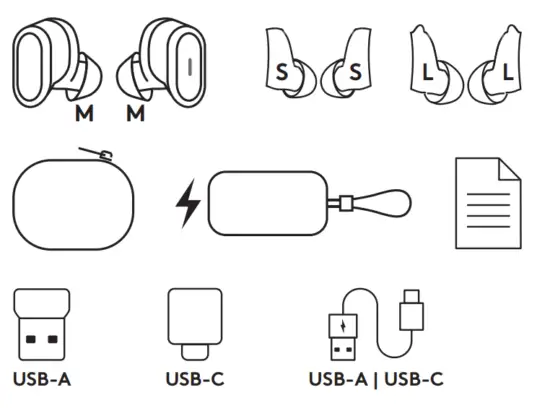 M M S S L L

USB-A USB-C USB-A | USB-C