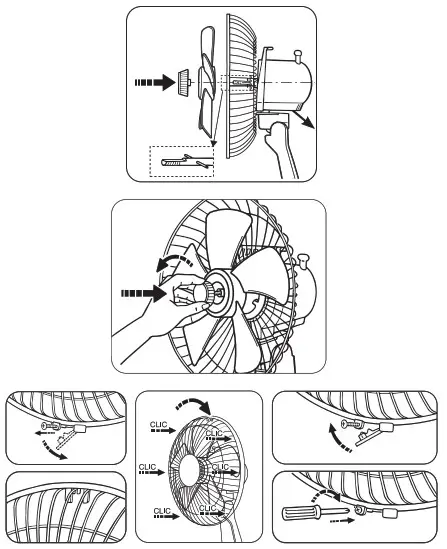 CLIC
CLIC
CLIC
CLIC
CLIC
CLIC