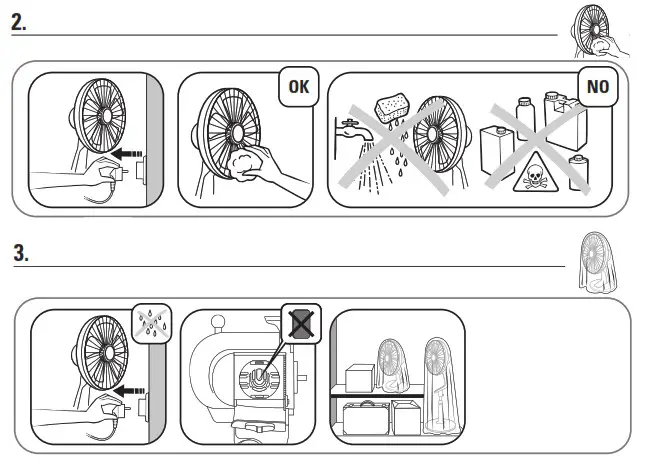 2.

OK

NO

3.