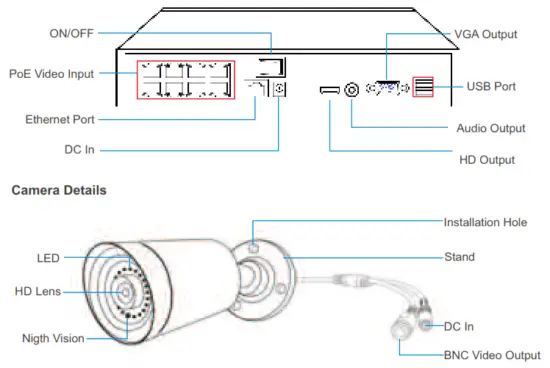 ON/OFF
PoE Video Input
Ethernet Port
DC In
VGA Output
USB Port
Audio Output
HD Output

Camera Details

LED
HD Lens
Nigth Vision
Installation Hole
Stand
DC In
BNC Video Output