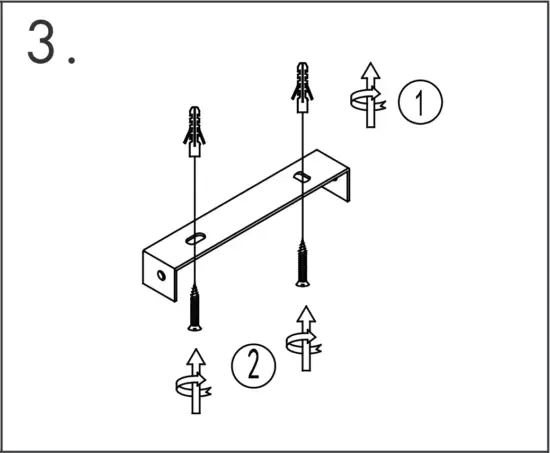 3.

1

2