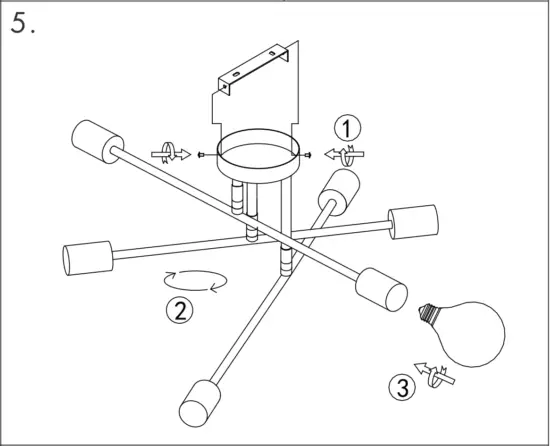 5.

1

2

3