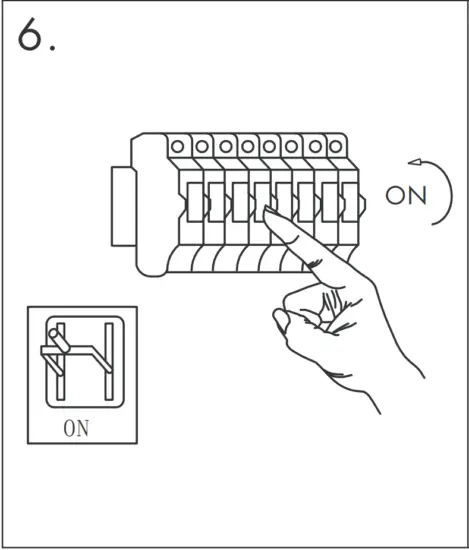 6.

ON

ON