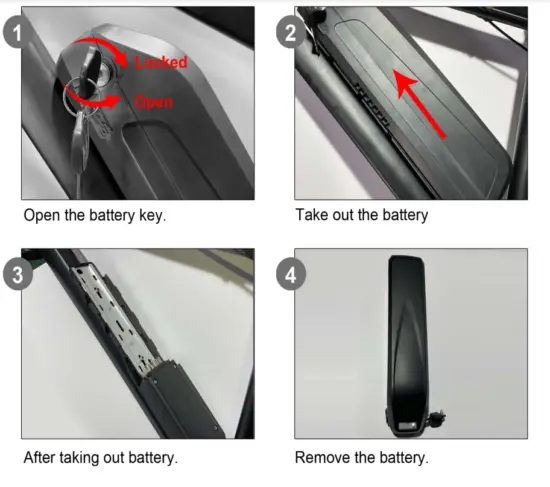 1

Locked

Open

Open the battery key.

2

Take out the battery

3

After taking out battery.

4

Remove the battery.