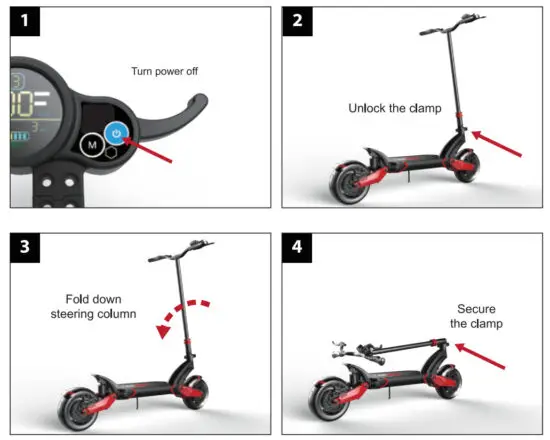 1

Turn power off

M

2

Unlock the clamp

3

Fold down steering column

4

Secure the clamp