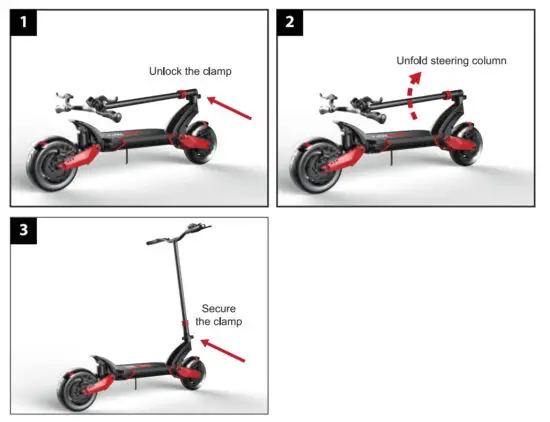 1

Unlock the clamp

2

Unfold steering column

3

Secure the clamp