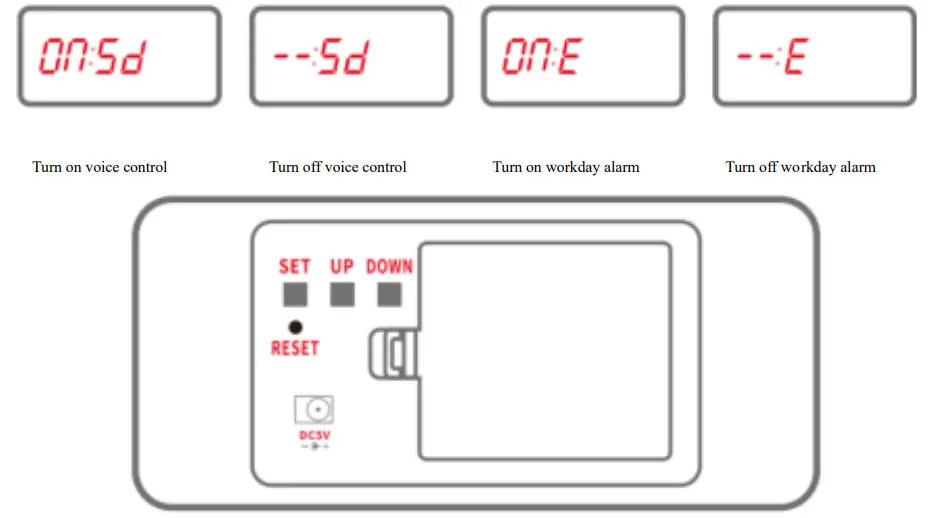 ON:Sd

--:Sd

ON:E

--:E

Turn on voice control

Turn off voice control

Turn on workday alarm

Turn off workday alarm

SET UP DOWN

RESET

DC5V