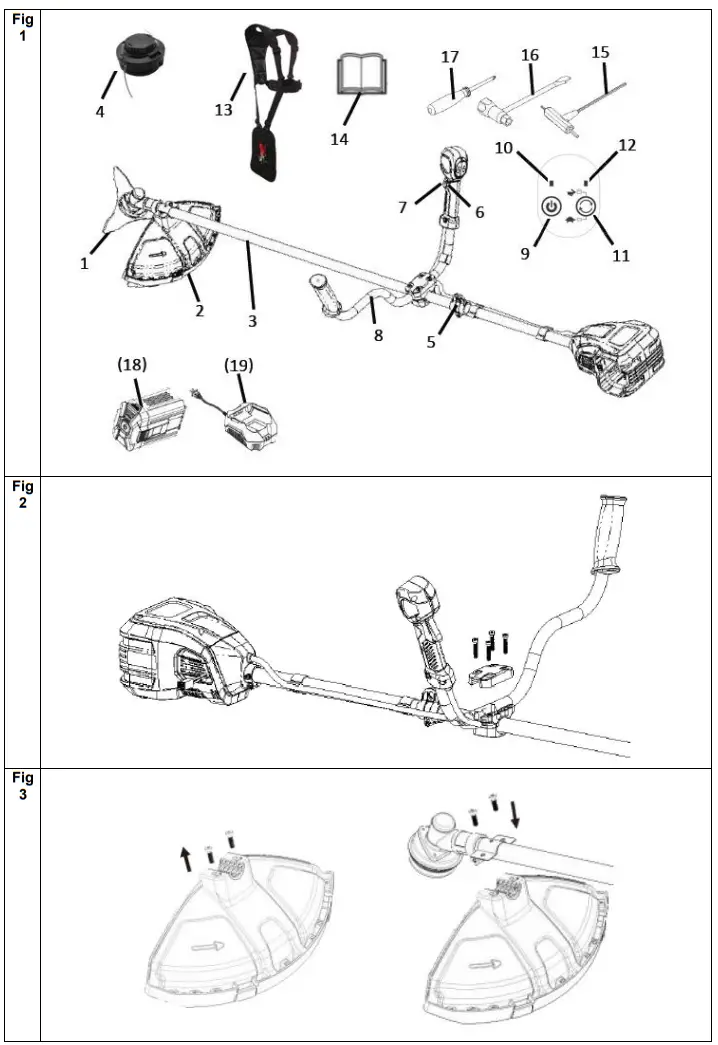 Fig 1

4
13
14
17
16
15
10
12
7
6
9
11
1
2
3
8
5
(18)
(19)

Fig 2

Fig 3